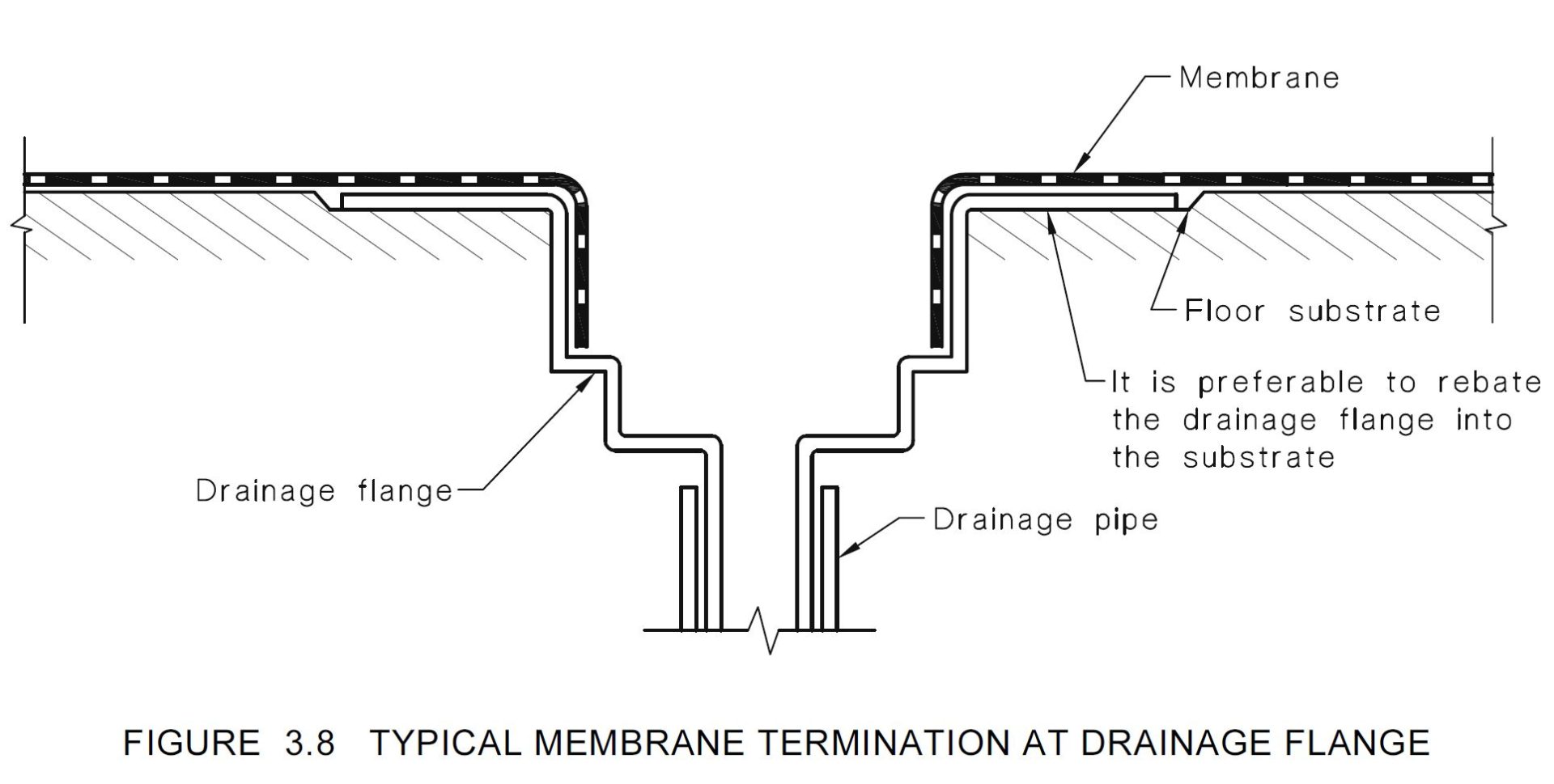 Membrane

Floor substrate

It is preferable to rebate the drainage flange into the substrate

Drainage flange

Drainage pipe

FIGURE 3.8 TYPICAL MEMBRANE TERMINATION AT DRAINAGE FLANGE